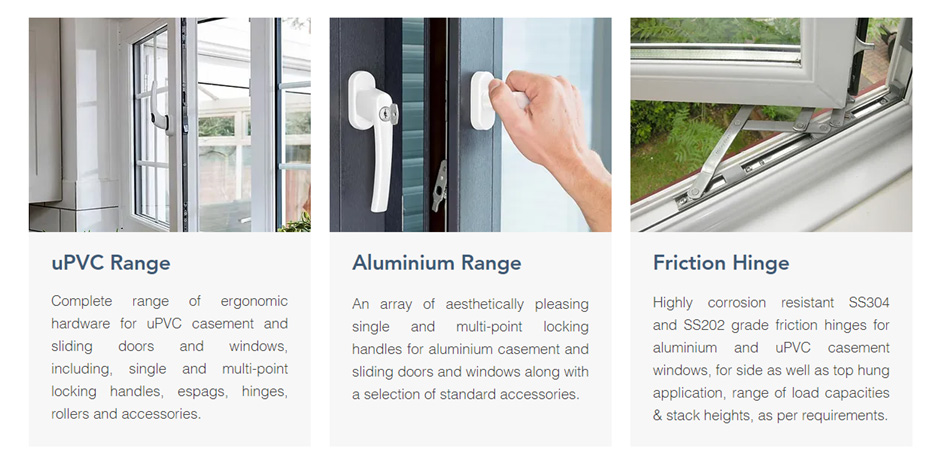 uPVC Range

Complete range of ergonomic hardware for uPVC casement and sliding doors and windows, including, single and multi-point locking handles, espags, hinges, rollers and accessories.

Aluminium Range

An array of aesthetically pleasing single and multi-point locking handles for aluminium casement and sliding doors and windows along with a selection of standard accessories.

Friction Hinge

Highly corrosion resistant SS304 and SS202 grade friction hinges for aluminium and uPVC casement windows, for side as well as top hung application, range of load capacities & stack heights, as per requirements.